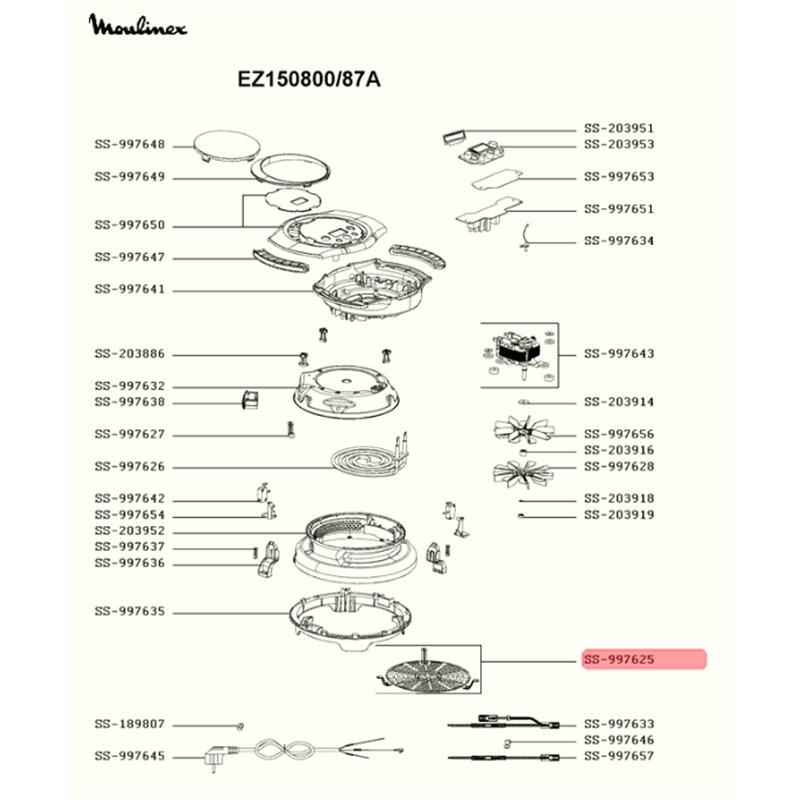 Moulinex

EZ150800/87A

SS-997648
SS-997649
SS-997650
SS-997647
SS-997641
SS-203886
SS-997632
SS-997638
SS-997627
SS-997626
SS-997642
SS-997654
SS-203952
SS-997637
SS-997636
SS-997635
SS-189807
SS-997645

SS-203951
SS-203953
SS-997653
SS-997651
SS-997634
SS-997643
SS-203914
SS-997656
SS-203916
SS-997628
SS-203918
SS-203919
SS-997625
SS-997633
SS-997646
SS-997657