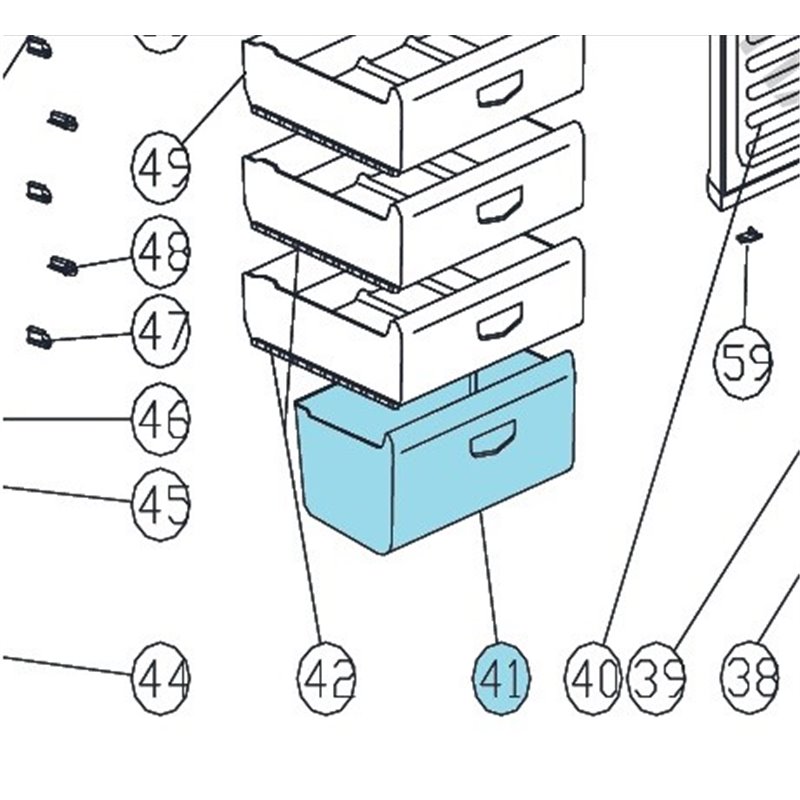 49
48
47
46
45
59
44
42
41
40
39
38