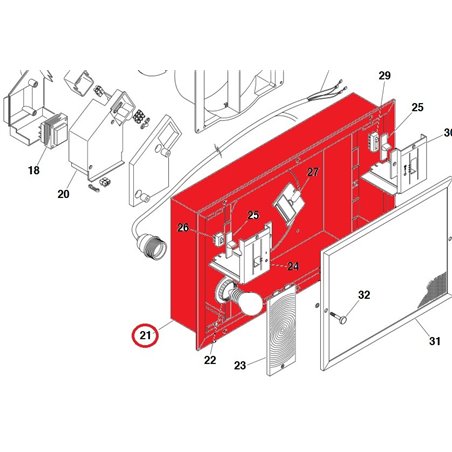 29
25
30
18
20
27
25
26
24
32
21
22
23
31